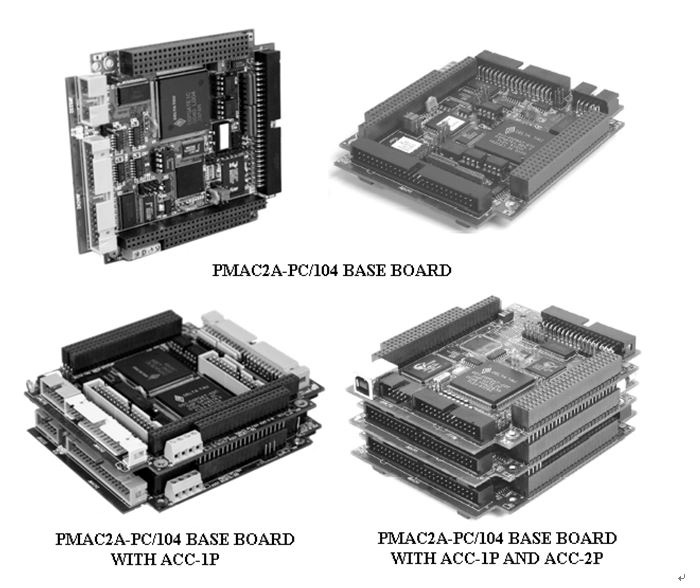 PMAC2A-PC/104 BASE BOARD

PMAC2A-PC/104 BASE BOARD WITH ACC-1P

PMAC2A-PC/104 BASE BOARD WITH ACC-1P AND ACC-2P